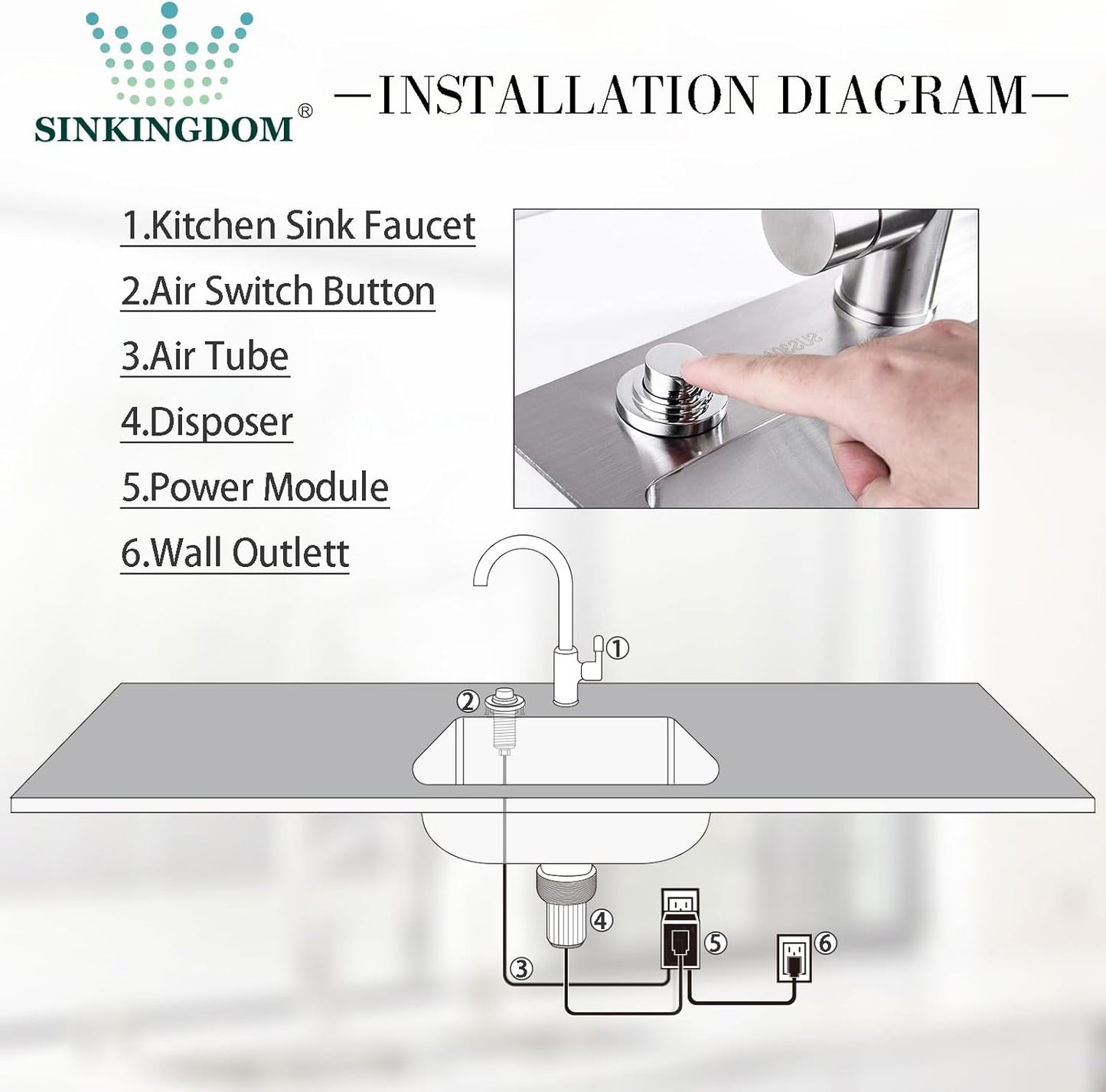 SINKINGDOM®

—INSTALLATION DIAGRAM—

1.Kitchen Sink Faucet

2.Air Switch Button

3.Air Tube

4.Disposer

5.Power Module

6.Wall Outlett

①

②

③

④

⑤

⑥