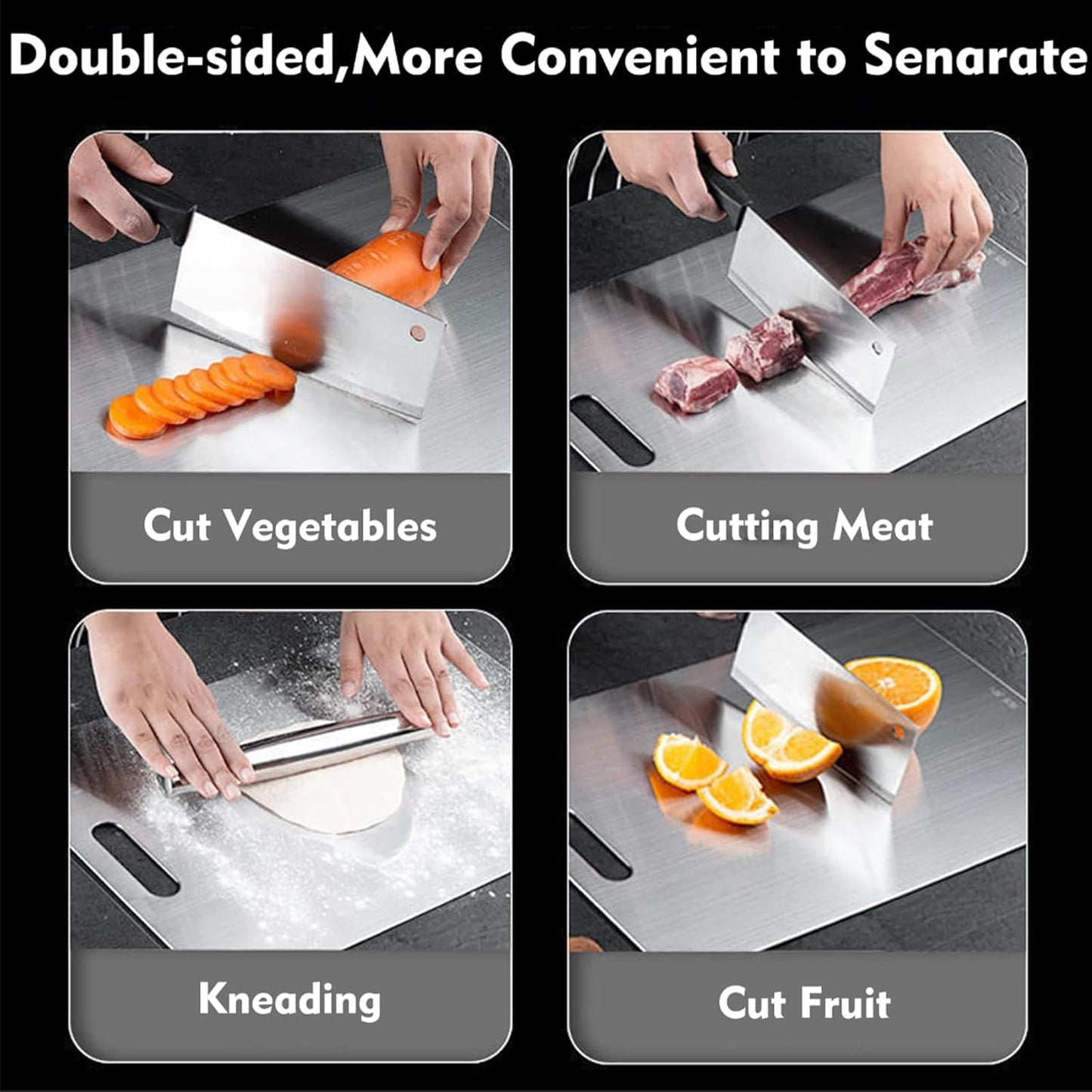 Double-sided,More Convenient to Senarate

Cut Vegetables

Cutting Meat

Kneading

Cut Fruit