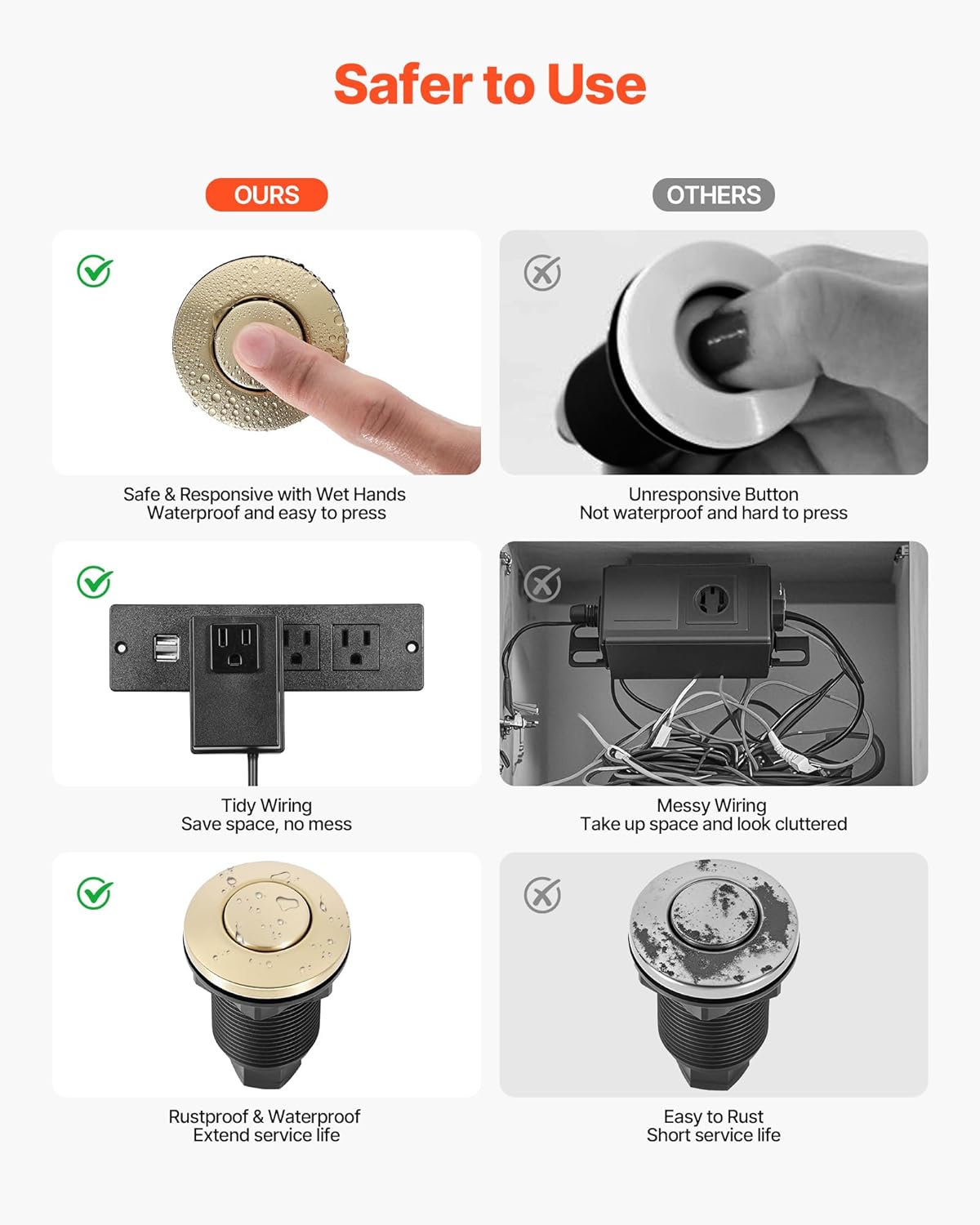 Safer to Use

OURS

Safe & Responsive with Wet Hands
Waterproof and easy to press

Tidy Wiring
Save space, no mess

Rustproof & Waterproof
Extend service life

OTHERS

Unresponsive Button
Not waterproof and hard to press

Messy Wiring
Take up space and look cluttered

Easy to Rust
Short service life