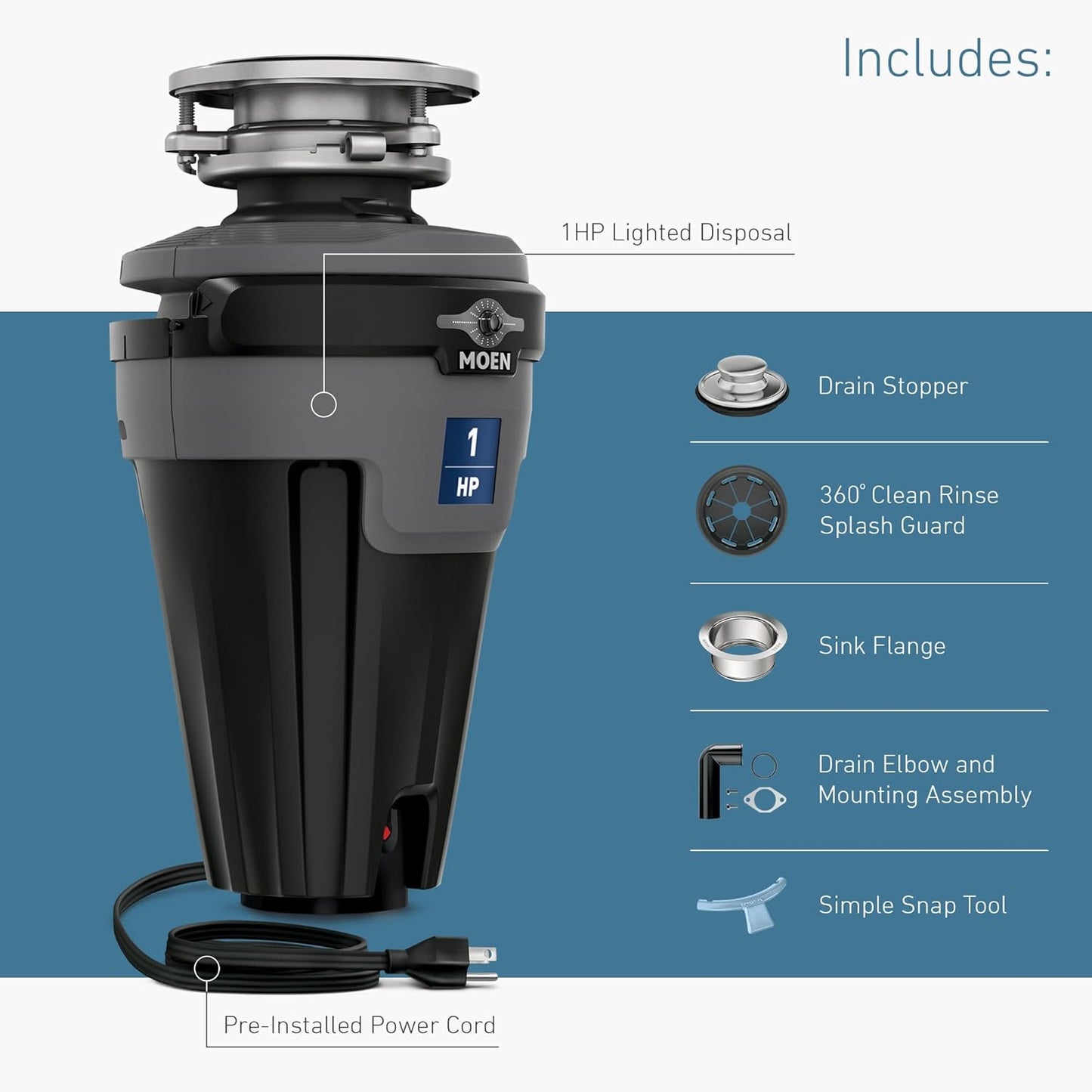 Includes:

1HP Lighted Disposal

MOEN

1
HP

Drain Stopper

360° Clean Rinse Splash Guard

Sink Flange

Drain Elbow and Mounting Assembly

Simple Snap Tool

Pre-Installed Power Cord