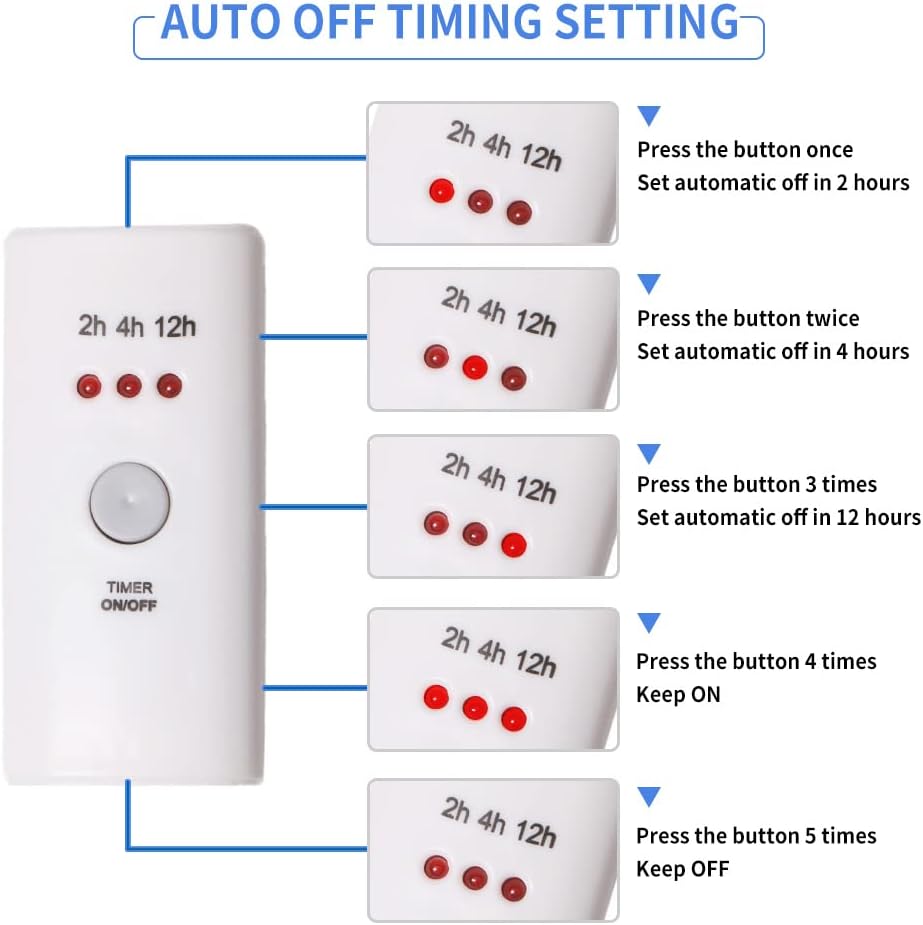 AUTO OFF TIMING SETTING

2h 4h 12h

TIMER
ON/OFF

2h 4h 12h

Press the button once
Set automatic off in 2 hours

2h 4h 12h

Press the button twice
Set automatic off in 4 hours

2h 4h 12h

Press the button 3 times
Set automatic off in 12 hours

2h 4h 12h

Press the button 4 times
Keep ON

2h 4h 12h

Press the button 5 times
Keep OFF